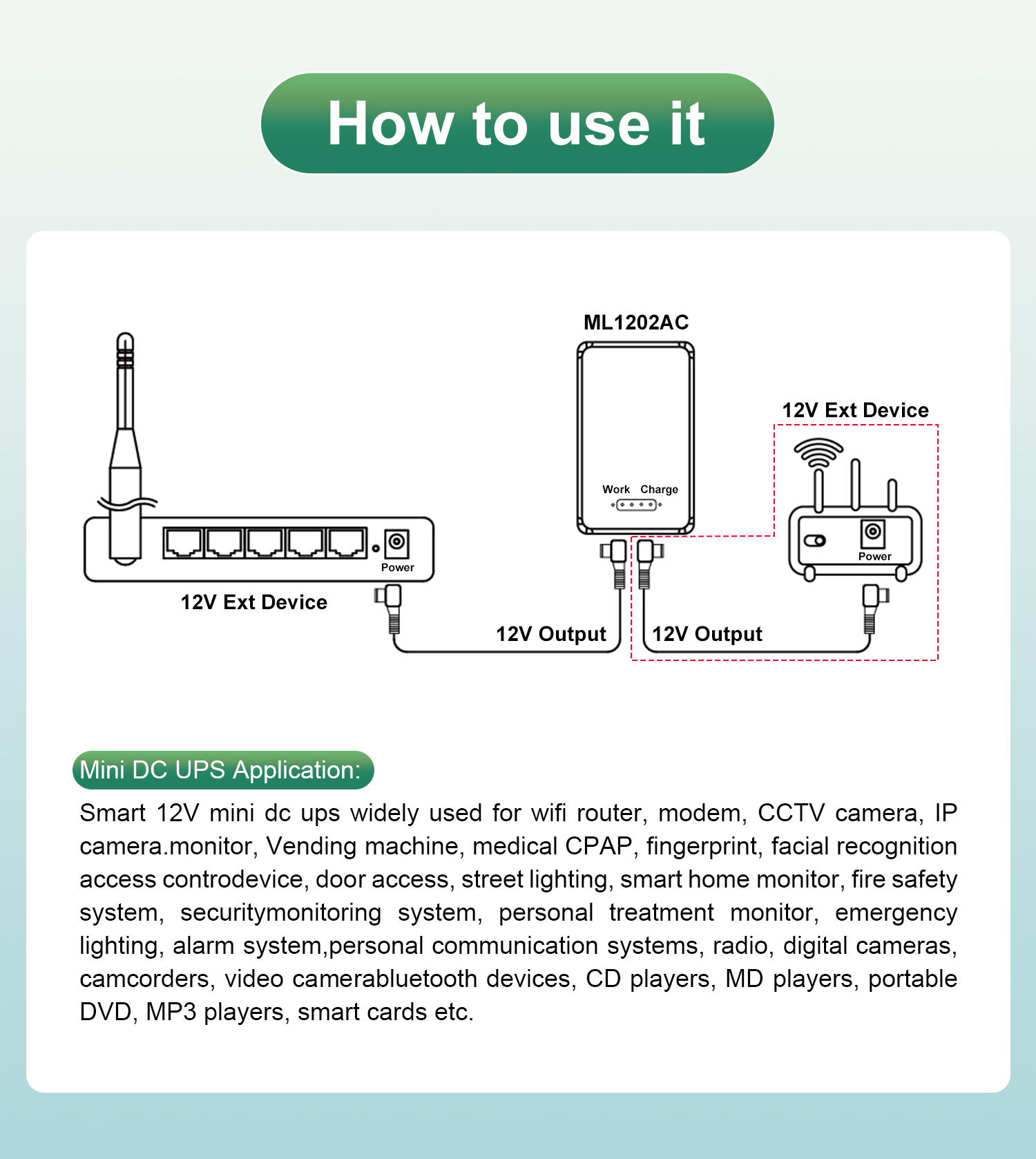 How to use it

ML1202AC

12V Ext Device

Work Charge

Power

Power

12V Ext Device

12V Output

12V Output

Mini DC UPS Application:

Smart 12V mini dc ups widely used for wifi router, modem, CCTV camera, IP camera.monitor, Vending machine, medical CPAP, fingerprint, facial recognition access controdevice, door access, street lighting, smart home monitor, fire safety system, securitymonitoring system, personal treatment monitor, emergency lighting, alarm system,personal communication systems, radio, digital cameras, camcorders, video camerabluetooth devices, CD players, MD players, portable DVD, MP3 players, smart cards etc.